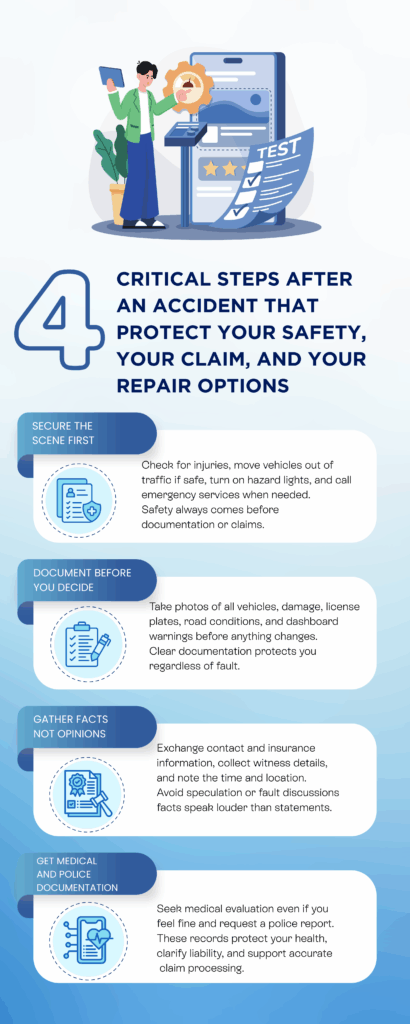 TEST

4

CRITICAL STEPS AFTER AN ACCIDENT THAT PROTECT YOUR SAFETY, YOUR CLAIM, AND YOUR REPAIR OPTIONS

SECURE THE SCENE FIRST

Check for injuries, move vehicles out of traffic if safe, turn on hazard lights, and call emergency services when needed. Safety always comes before documentation or claims.

DOCUMENT BEFORE YOU DECIDE

Take photos of all vehicles, damage, license plates, road conditions, and dashboard warnings before anything changes. Clear documentation protects you regardless of fault.

GATHER FACTS NOT OPINIONS

Exchange contact and insurance information, collect witness details, and note the time and location. Avoid speculation or fault discussions facts speak louder than statements.

GET MEDICAL AND POLICE DOCUMENTATION

Seek medical evaluation even if you feel fine and request a police report. These records protect your health, clarify liability, and support accurate claim processing.